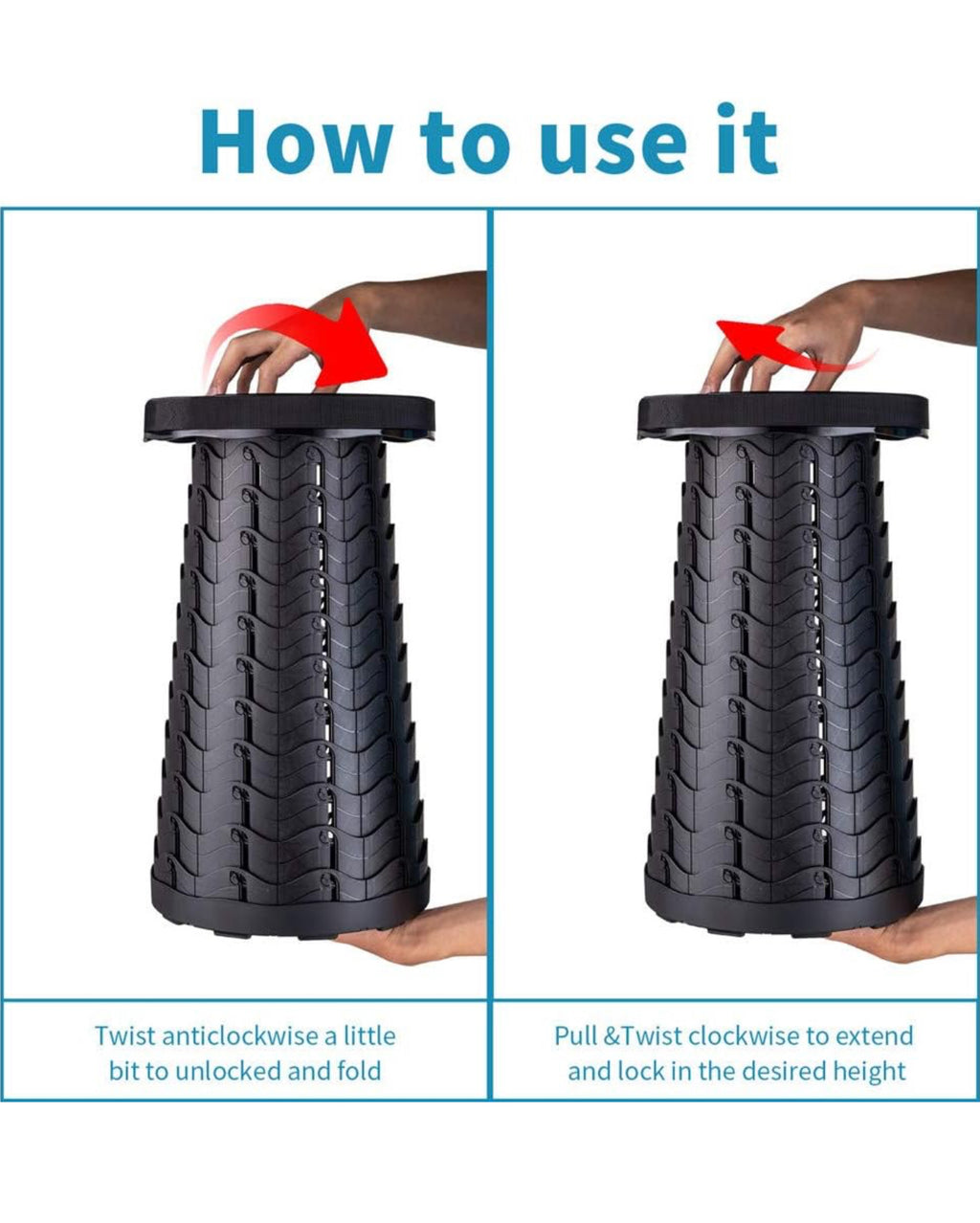 How to use it

Twist anticlockwise a little bit to unlocked and fold

Pull &Twist clockwise to extend and lock in the desired height